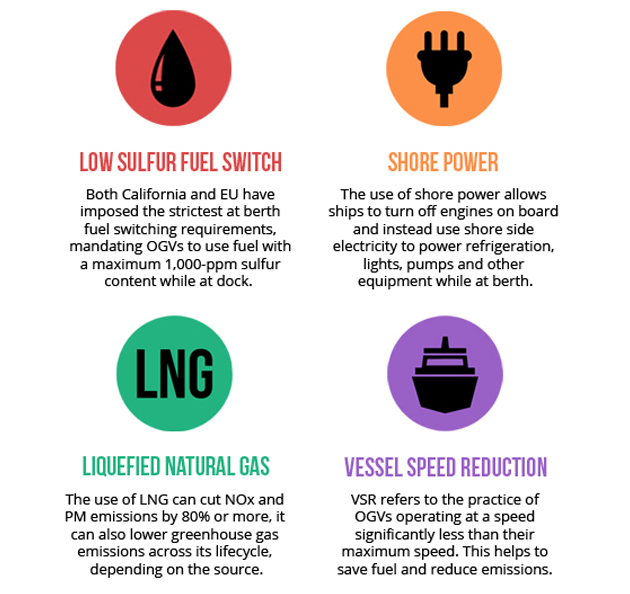 LOW SULFUR FUEL SWITCH

Both California and EU have imposed the strictest at berth fuel switching requirements, mandating OGVs to use fuel with a maximum 1,000-ppm sulfur content while at dock.

SHORE POWER

The use of shore power allows ships to turn off engines on board and instead use shore side electricity to power refrigeration, lights, pumps and other equipment while at berth.

LNG

LIQUEFIED NATURAL GAS

The use of LNG can cut NOx and PM emissions by 80% or more, it can also lower greenhouse gas emissions across its lifecycle, depending on the source.

VESSEL SPEED REDUCTION

VSR refers to the practice of OGVs operating at a speed significantly less than their maximum speed. This helps to save fuel and reduce emissions.